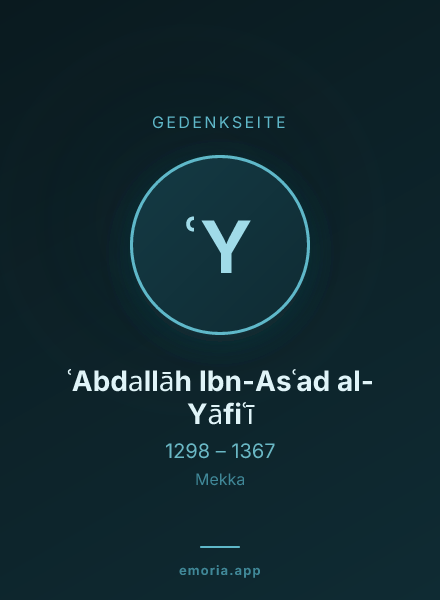 GEDENKSEITE

ʿY

ʿAbdallāh Ibn-Asʿad al-Yāfiʿī

1298 – 1367

Mekka

emoria.app