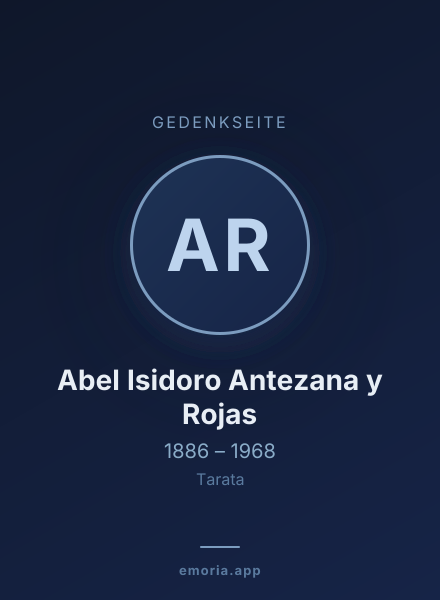 GEDENKSEITE

AR

Abel Isidoro Antezana y Rojas

1886 – 1968

Tarata

emoria.app