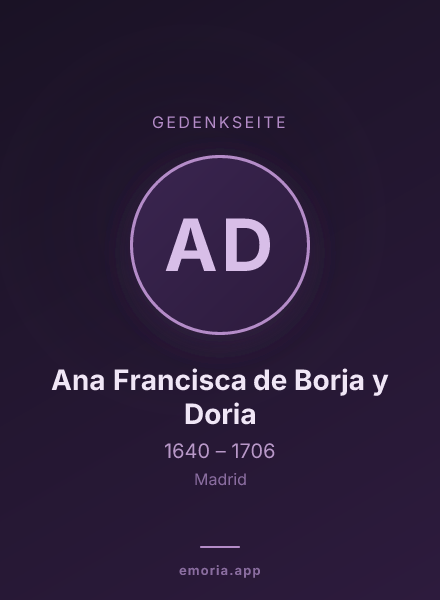 GEDENKSEITE

AD

Ana Francisca de Borja y Doria

1640 – 1706

Madrid

emoria.app