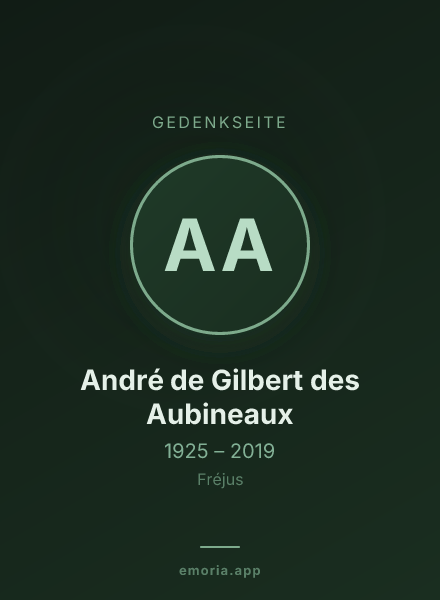 GEDENKSEITE

AA

André de Gilbert des Aubineaux

1925 – 2019

Fréjus

emoria.app