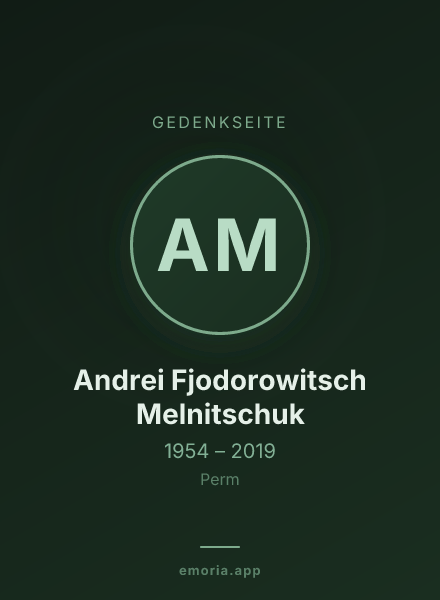 GEDENKSEITE

AM

Andrei Fjodorowitsch Melnitschuk

1954 – 2019

Perm

emoria.app