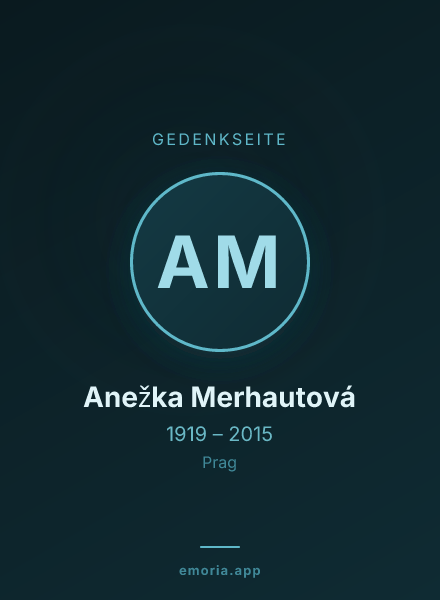 GEDENKSEITE

AM

Anežka Merhautová

1919 – 2015

Prag

emoria.app