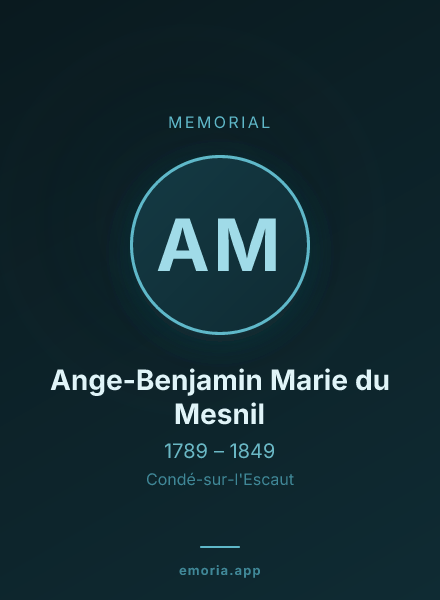 MEMORIAL

AM

Ange-Benjamin Marie du Mesnil

1789 – 1849

Condé-sur-l'Escaut

emoria.app