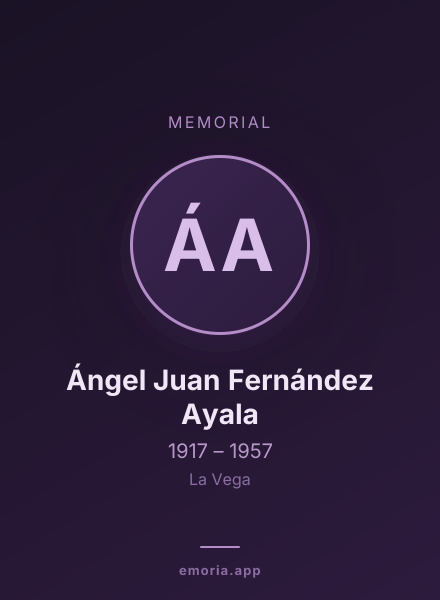 MEMORIAL

ÁA

Ángel Juan Fernández Ayala

1917 – 1957

La Vega

emoria.app