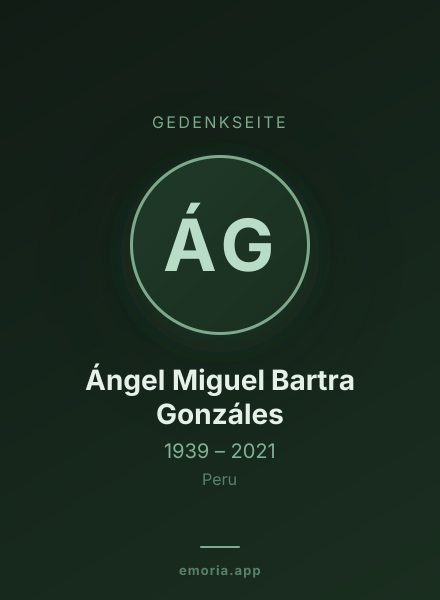 GEDENKSEITE

ÁG

Ángel Miguel Bartra Gonzáles

1939 – 2021

Peru

emoria.app