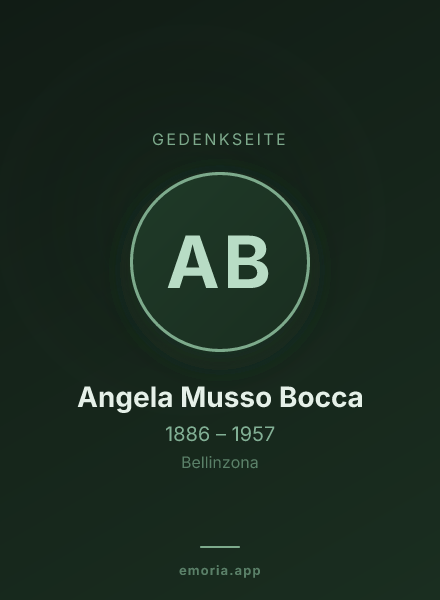 GEDENKSEITE

AB

Angela Musso Bocca

1886 – 1957

Bellinzona

emoria.app