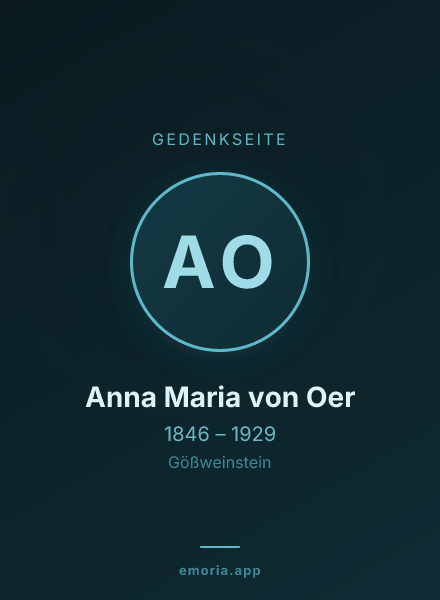 GEDENKSEITE

AO

Anna Maria von Oer

1846 – 1929

Gößweinstein

emoria.app