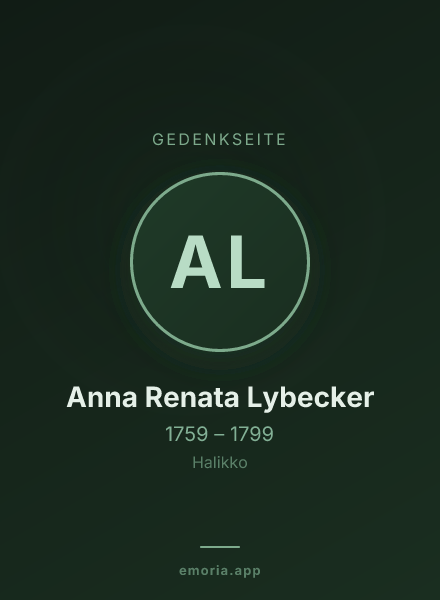 GEDENKSEITE

AL

Anna Renata Lybecker

1759 – 1799

Halikko

emoria.app