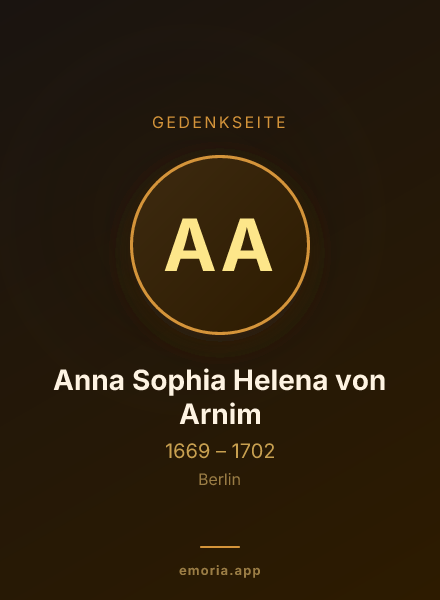 GEDENKSEITE

AA

Anna Sophia Helena von Arnim

1669 – 1702

Berlin

emoria.app