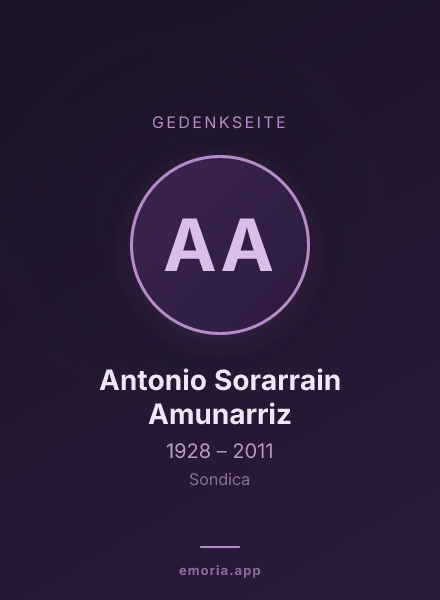 GEDENKSEITE

AA

Antonio Sorarrain Amunarriz

1928 – 2011

Sondica

emoria.app