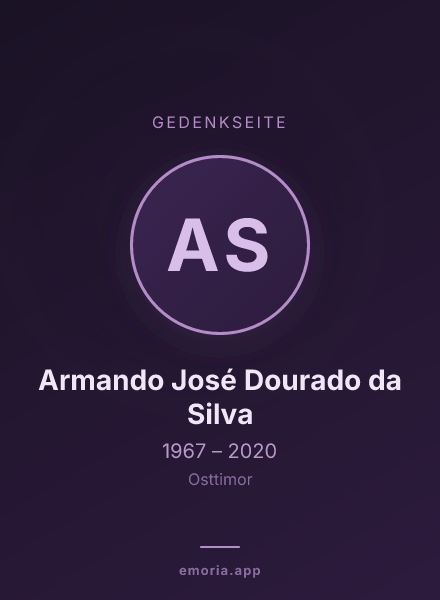 GEDENKSEITE

AS

Armando José Dourado da Silva

1967 – 2020

Osttimor

emoria.app