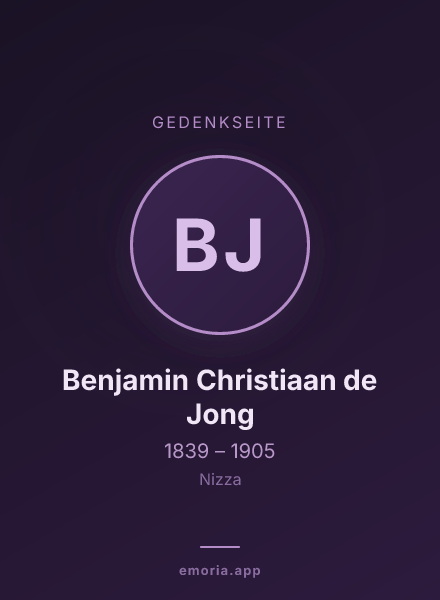 GEDENKSEITE

BJ

Benjamin Christiaan de Jong

1839 – 1905

Nizza

emoria.app