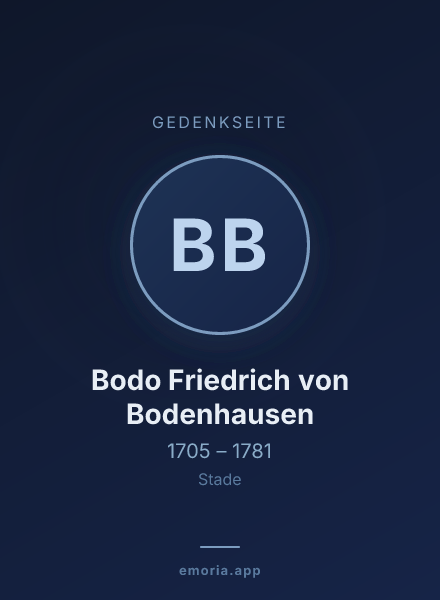 GEDENKSEITE

BB

Bodo Friedrich von Bodenhausen

1705 – 1781

Stade

emoria.app