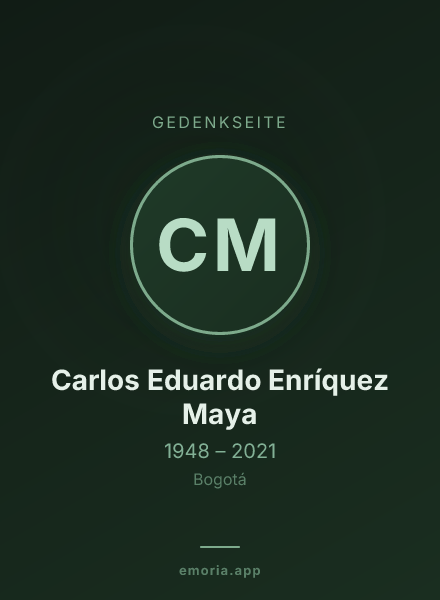 GEDENKSEITE

CM

Carlos Eduardo Enríquez Maya

1948 – 2021

Bogotá

emoria.app