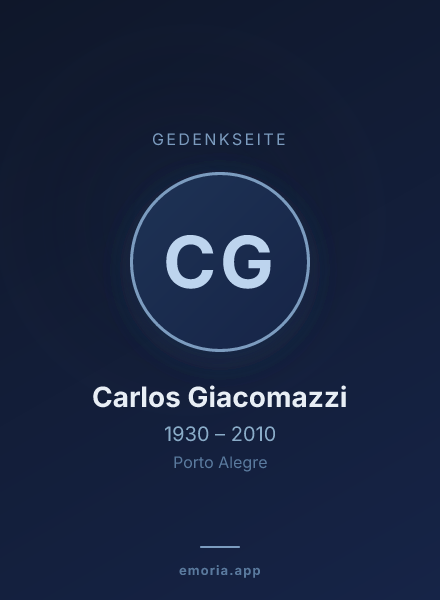 GEDENKSEITE

CG

Carlos Giacomazzi

1930 – 2010

Porto Alegre

emoria.app