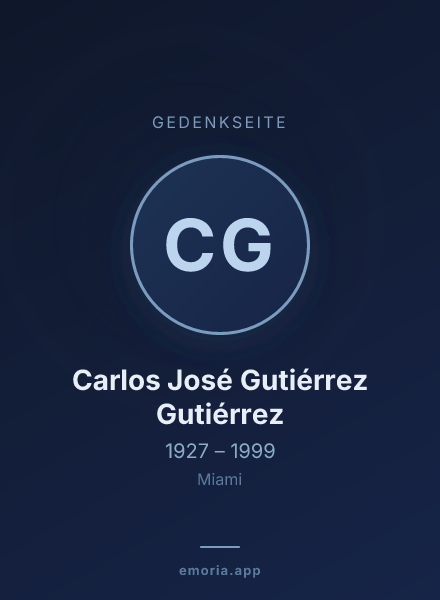 GEDENKSEITE

CG

Carlos José Gutiérrez Gutiérrez

1927 – 1999

Miami

emoria.app