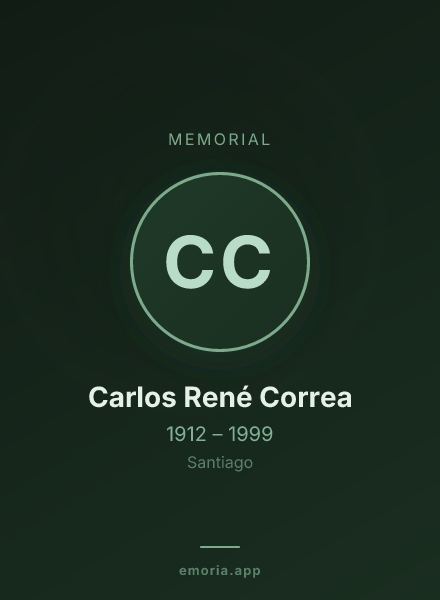 MEMORIAL

CC

Carlos René Correa

1912 – 1999

Santiago

emoria.app