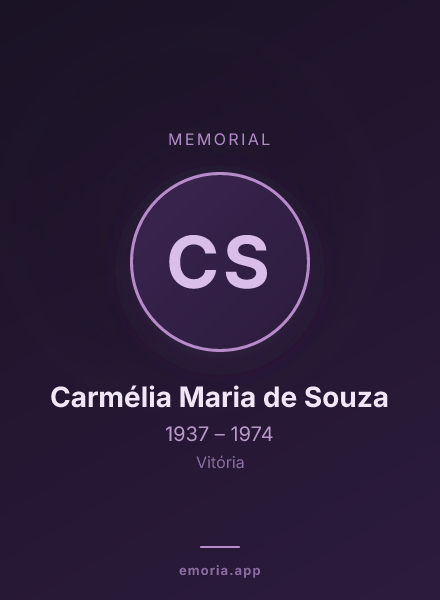 MEMORIAL

CS

Carmélia Maria de Souza

1937 – 1974

Vitória

emoria.app