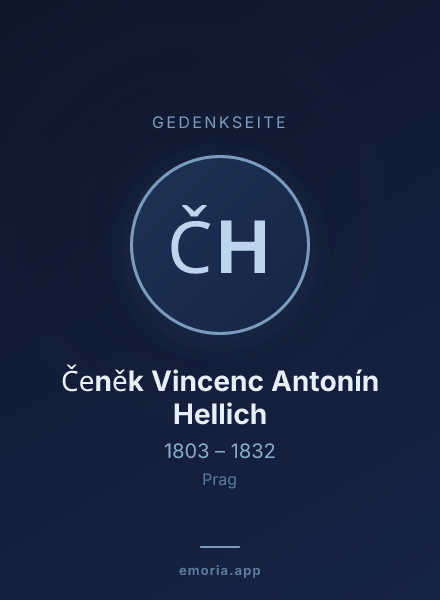 GEDENKSEITE

ČH

Čeněk Vincenc Antonín Hellich

1803 – 1832

Prag

emoria.app