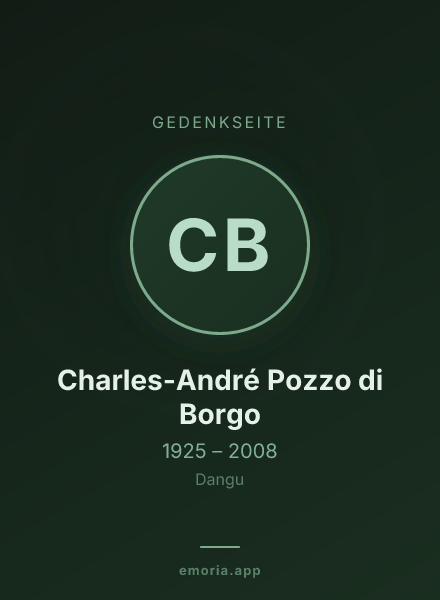 GEDENKSEITE

CB

Charles-André Pozzo di Borgo

1925 – 2008

Dangu

emoria.app