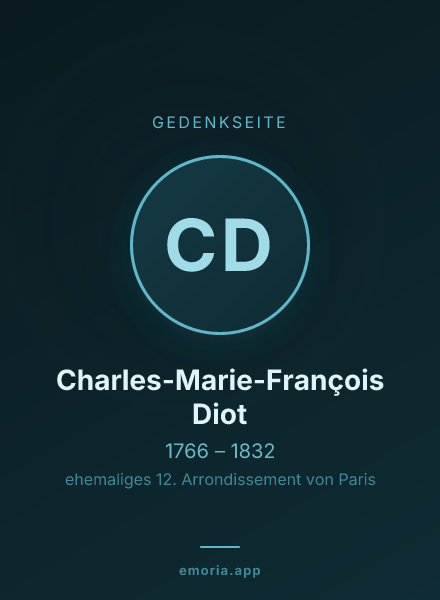 GEDENKSEITE

CD

Charles-Marie-François Diot

1766 – 1832

ehemaliges 12. Arrondissement von Paris

emoria.app