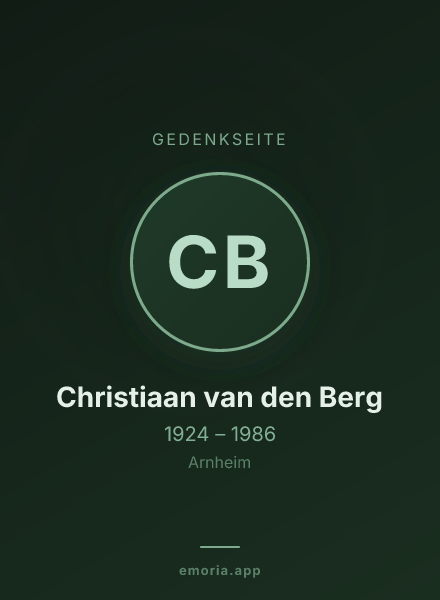 GEDENKSEITE

CB

Christiaan van den Berg

1924 – 1986

Arnheim

emoria.app