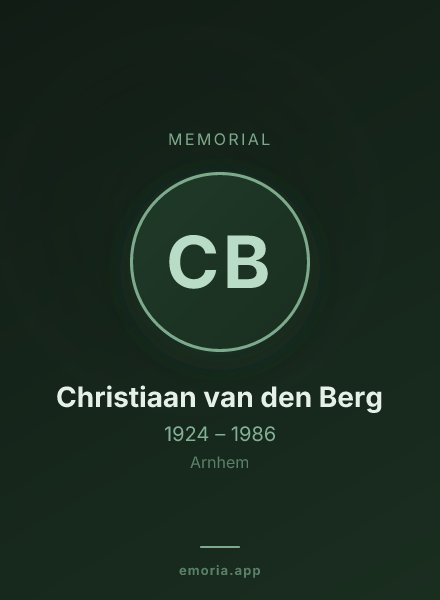 MEMORIAL

CB

Christiaan van den Berg

1924 – 1986

Arnhem

emoria.app