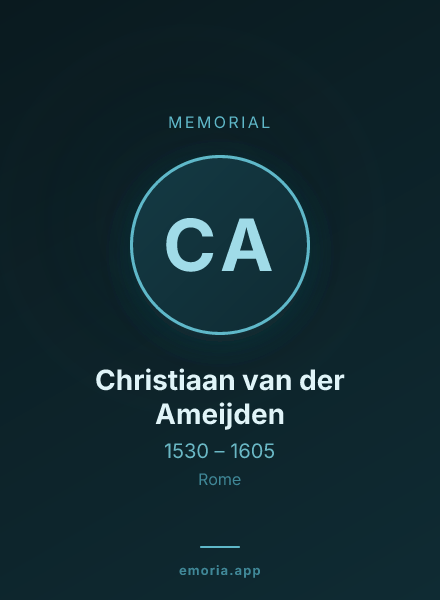 MEMORIAL

CA

Christiaan van der Ameijden

1530 – 1605

Rome

emoria.app