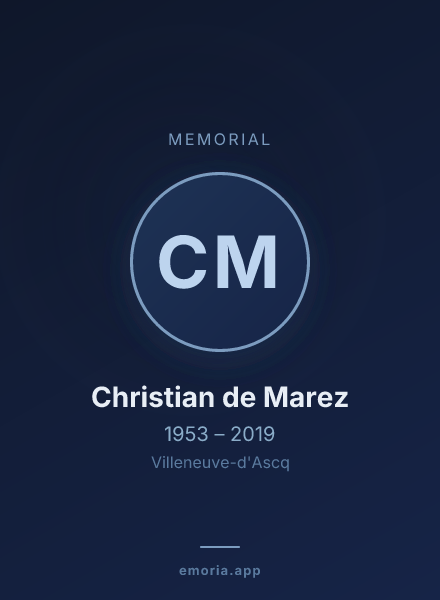 MEMORIAL

CM

Christian de Marez

1953 – 2019

Villeneuve-d'Ascq

emoria.app