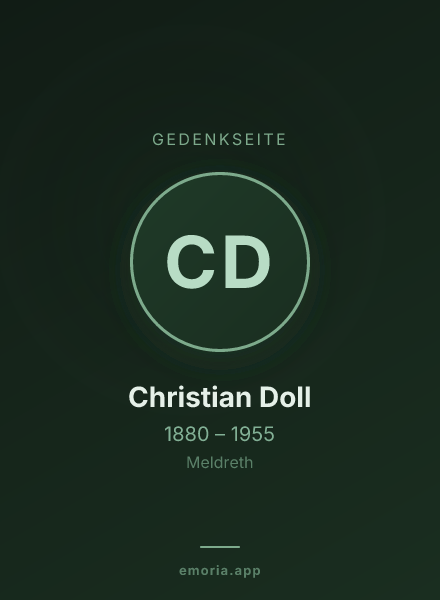 GEDENKSEITE

CD

Christian Doll

1880 – 1955

Meldreth

emoria.app