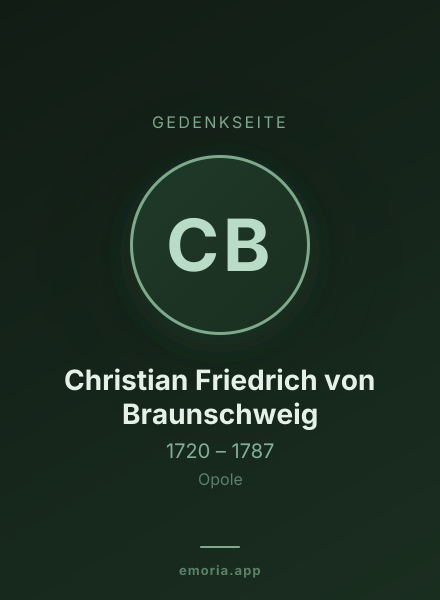 GEDENKSEITE

CB

Christian Friedrich von Braunschweig

1720 – 1787

Opole

emoria.app