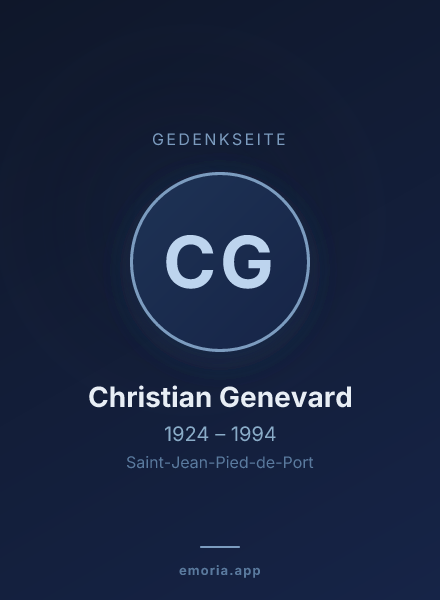 GEDENKSEITE

CG

Christian Genevard

1924 – 1994

Saint-Jean-Pied-de-Port

emoria.app