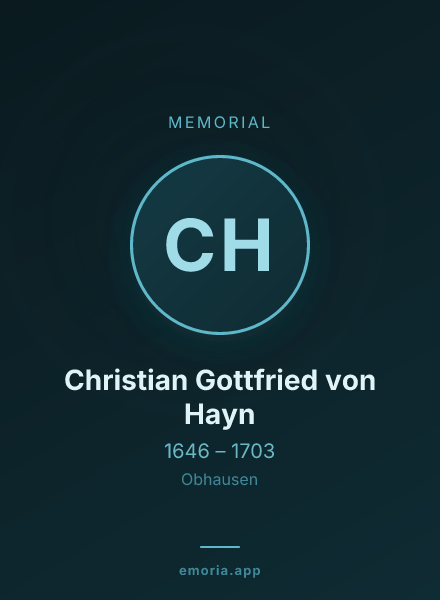 MEMORIAL

CH

Christian Gottfried von Hayn

1646 – 1703

Obhausen

emoria.app