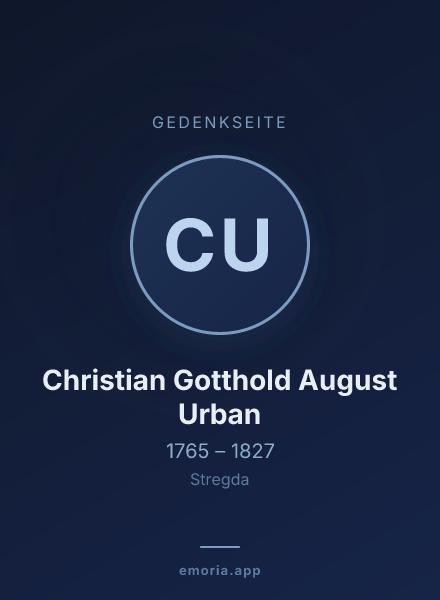 GEDENKSEITE

CU

Christian Gotthold August Urban

1765 – 1827

Stregda

emoria.app