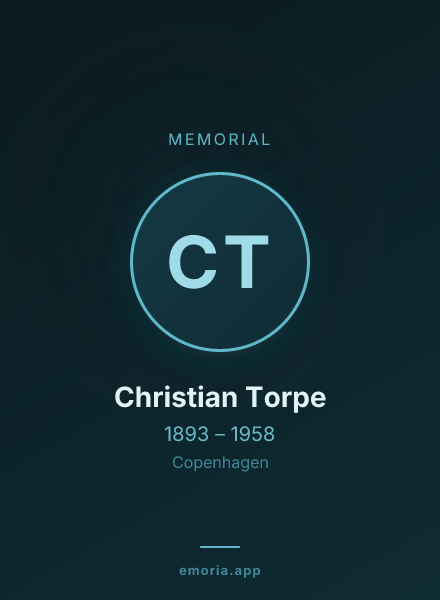 MEMORIAL

CT

Christian Torpe

1893 – 1958

Copenhagen

emoria.app