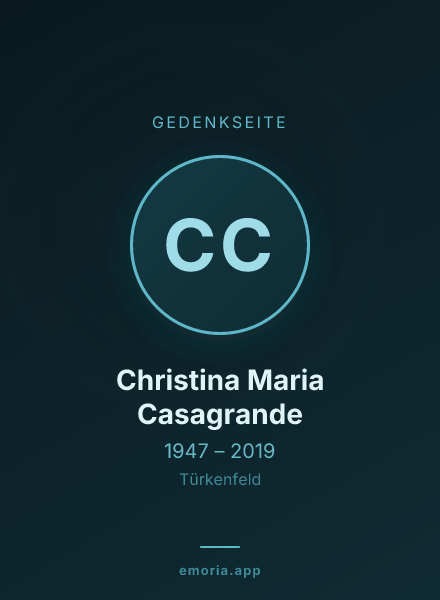 GEDENKSEITE

CC

Christina Maria Casagrande

1947 – 2019

Türkenfeld

emoria.app