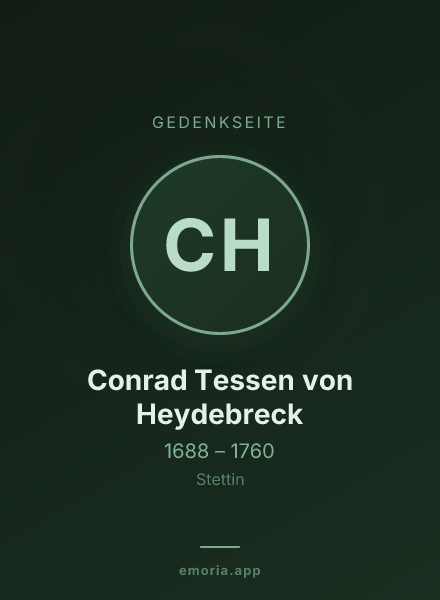 GEDENKSEITE

CH

Conrad Tessen von Heydebreck

1688 – 1760

Stettin

emoria.app