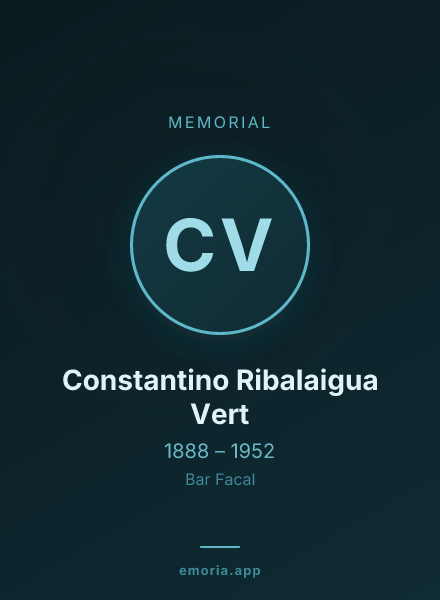 MEMORIAL

CV

Constantino Ribalaigua Vert

1888 – 1952

Bar Facal

emoria.app