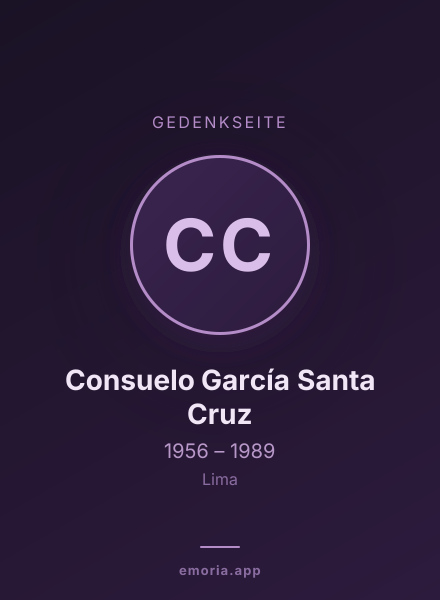 GEDENKSEITE

CC

Consuelo García Santa Cruz

1956 – 1989

Lima

emoria.app