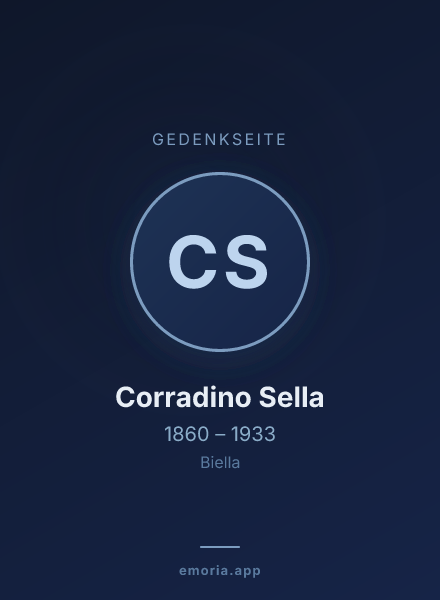 GEDENKSEITE

CS

Corradino Sella

1860 – 1933

Biella

emoria.app