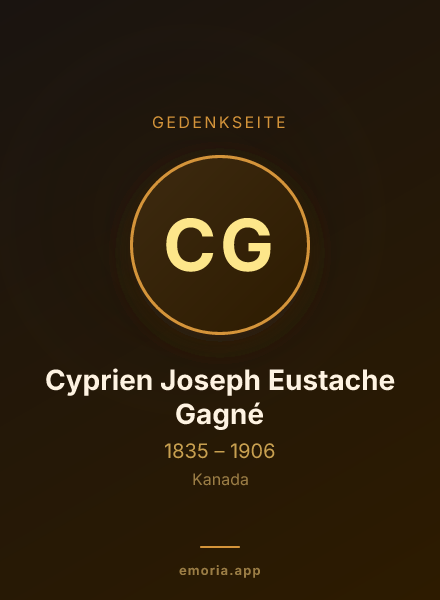 GEDENKSEITE

CG

Cyprien Joseph Eustache Gagné

1835 – 1906

Kanada

emoria.app