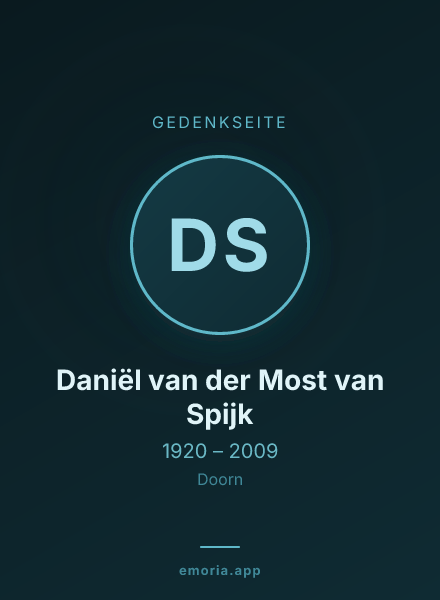 GEDENKSEITE

DS

Daniël van der Most van Spijk

1920 – 2009

Doorn

emoria.app