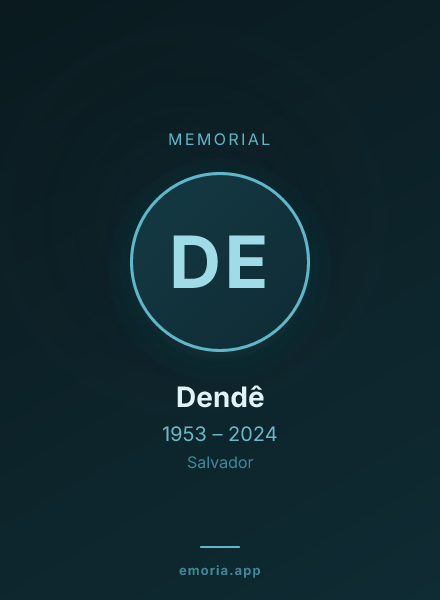 MEMORIAL

DE

Dendê

1953 – 2024

Salvador

emoria.app