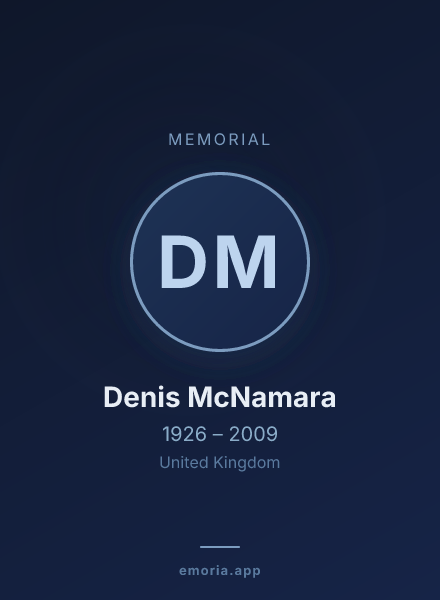 MEMORIAL

DM

Denis McNamara

1926 – 2009

United Kingdom

emoria.app