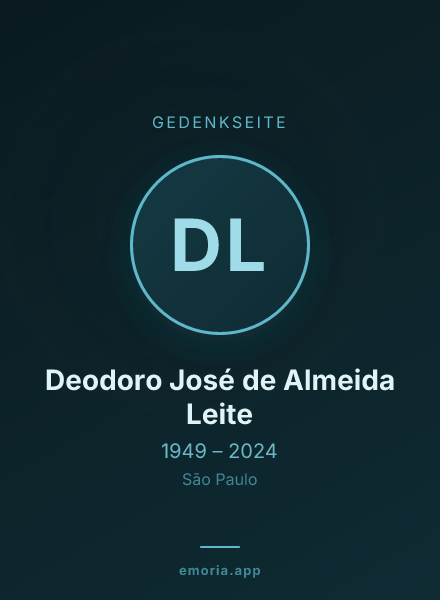 GEDENKSEITE

DL

Deodoro José de Almeida Leite

1949 – 2024

São Paulo

emoria.app