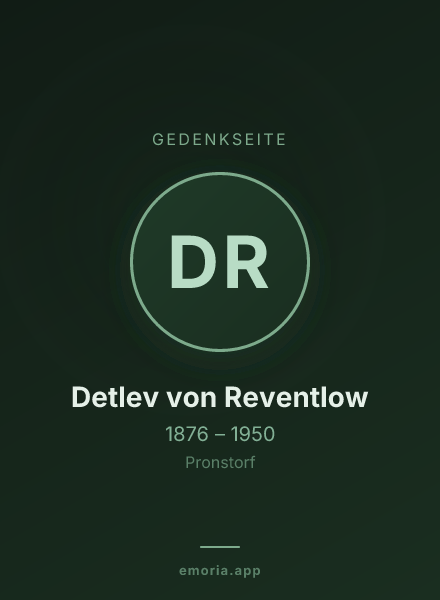 GEDENKSEITE

DR

Detlev von Reventlow

1876 – 1950

Pronstorf

emoria.app