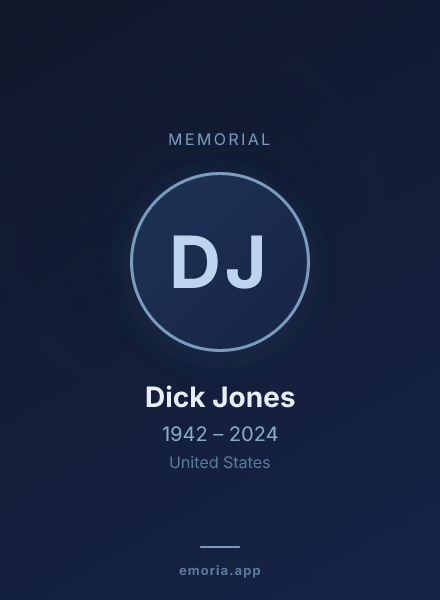 MEMORIAL

DJ

Dick Jones

1942 – 2024

United States

emoria.app