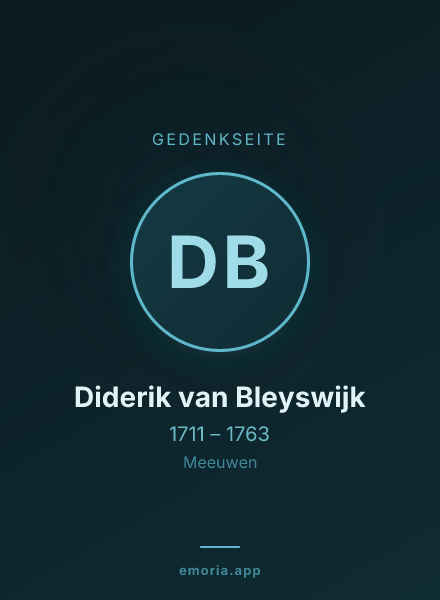 GEDENKSEITE

DB

Diderik van Bleyswijk

1711 – 1763

Meeuwen

emoria.app