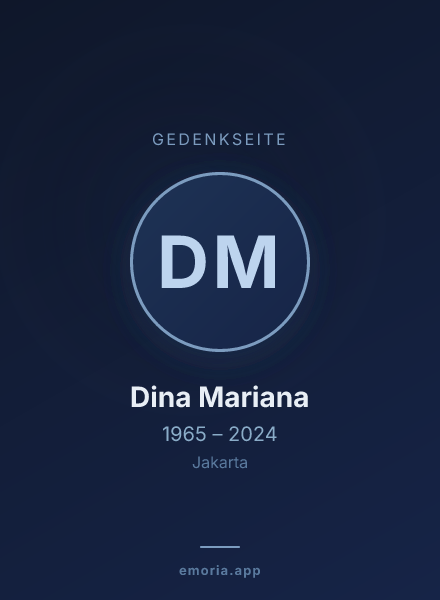 GEDENKSEITE

DM

Dina Mariana

1965 – 2024

Jakarta

emoria.app