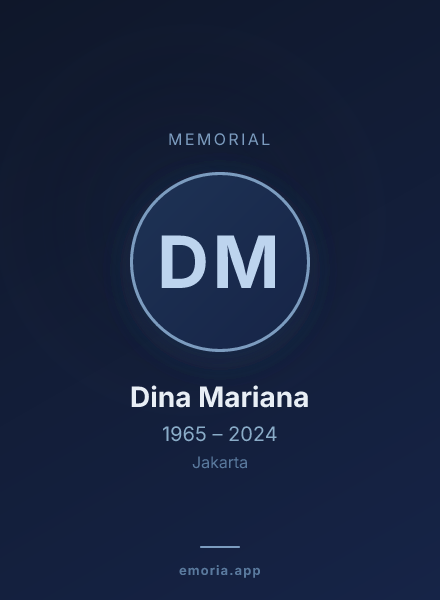 MEMORIAL

DM

Dina Mariana

1965 – 2024

Jakarta

emoria.app